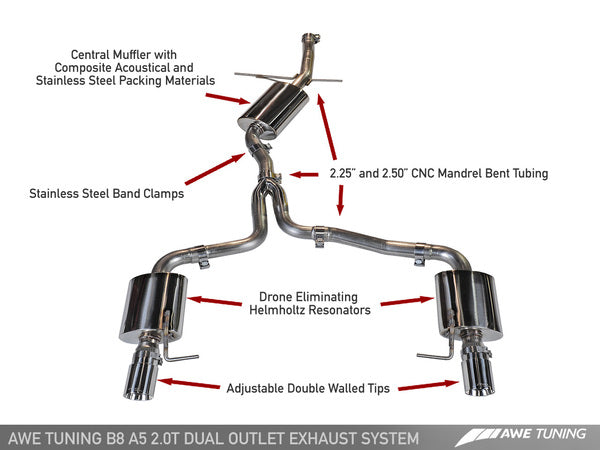 Central Muffler with Composite Acoustical and Stainless Steel Packing Materials

Stainless Steel Band Clamps

2.25" and 2.50" CNC Mandrel Bent Tubing

Drone Eliminating Helmholtz Resonators

Adjustable Double Walled Tips

AWE TUNING B8 A5 2.0T DUAL OUTLET EXHAUST SYSTEM

AWE TUNING