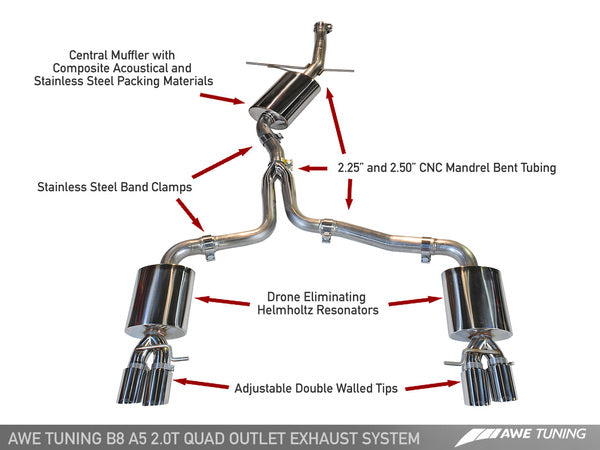 Central Muffler with Composite Acoustical and Stainless Steel Packing Materials

2.25" and 2.50" CNC Mandrel Bent Tubing

Stainless Steel Band Clamps

Drone Eliminating Helmholtz Resonators

Adjustable Double Walled Tips

AWE TUNING B8 A5 2.0T QUAD OUTLET EXHAUST SYSTEM

AWE TUNING