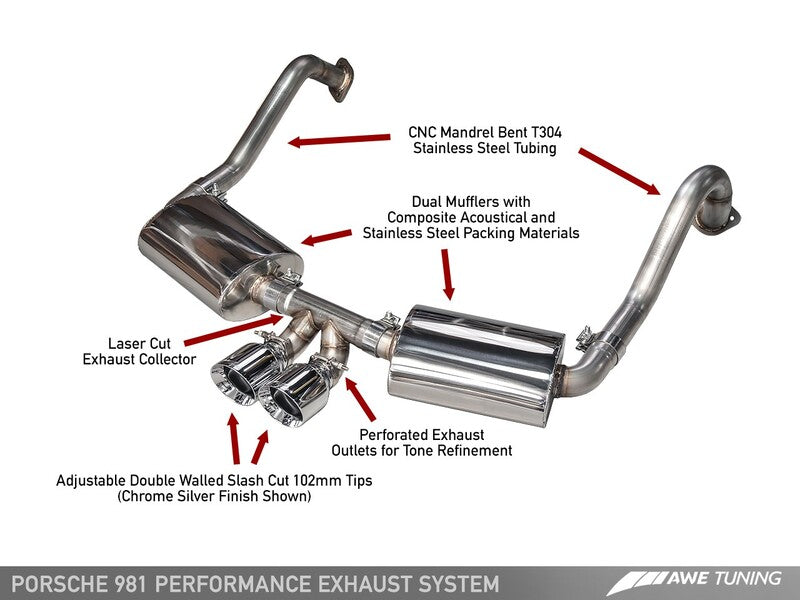 CNC Mandrel Bent T304
Stainless Steel Tubing

Dual Mufflers with
Composite Acoustical and
Stainless Steel Packing Materials

Laser Cut
Exhaust Collector

Perforated Exhaust
Outlets for Tone Refinement

Adjustable Double Walled Slash Cut 102mm Tips
(Chrome Silver Finish Shown)

PORSCHE 981 PERFORMANCE EXHAUST SYSTEM

AWE TUNING