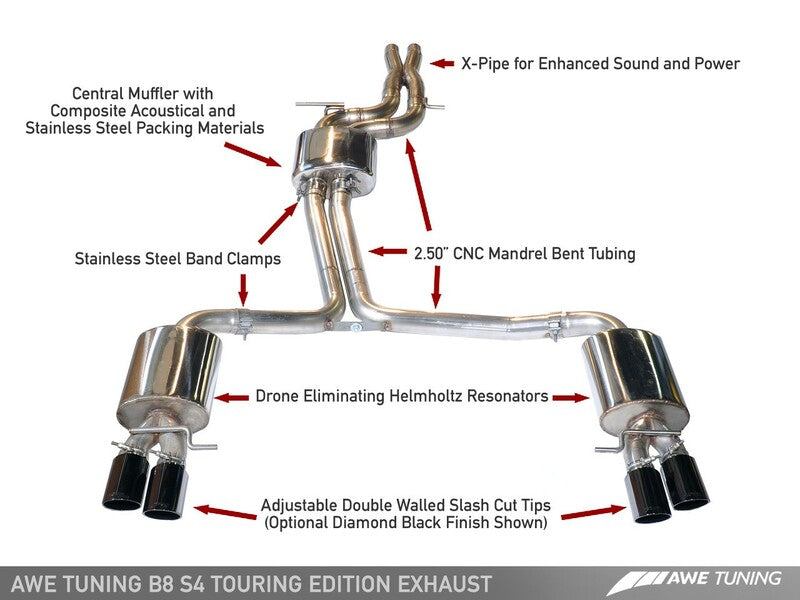 X-Pipe for Enhanced Sound and Power

Central Muffler with Composite Acoustical and Stainless Steel Packing Materials

Stainless Steel Band Clamps

2.50" CNC Mandrel Bent Tubing

Drone Eliminating Helmholtz Resonators

Adjustable Double Walled Slash Cut Tips (Optional Diamond Black Finish Shown)

AWE TUNING B8 S4 TOURING EDITION EXHAUST

AWE TUNING