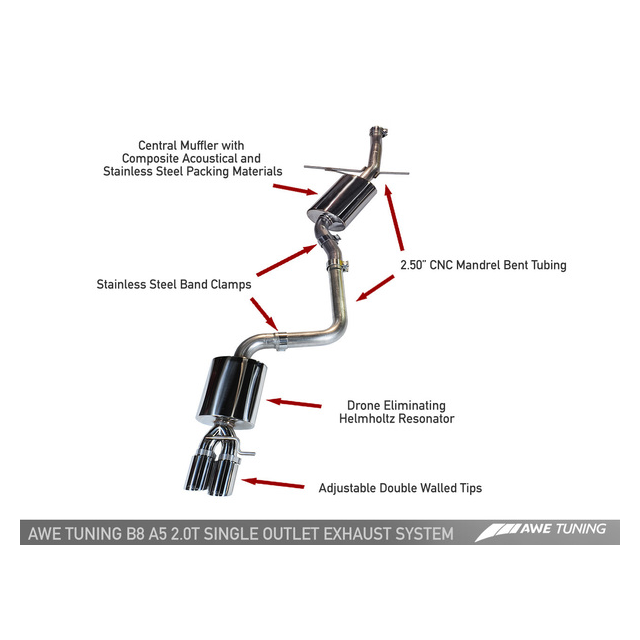 Central Muffler with Composite Acoustical and Stainless Steel Packing Materials

2.50" CNC Mandrel Bent Tubing

Stainless Steel Band Clamps

Drone Eliminating Helmholtz Resonator

Adjustable Double Walled Tips

AWE TUNING B8 A5 2.0T SINGLE OUTLET EXHAUST SYSTEM

AWE TUNING