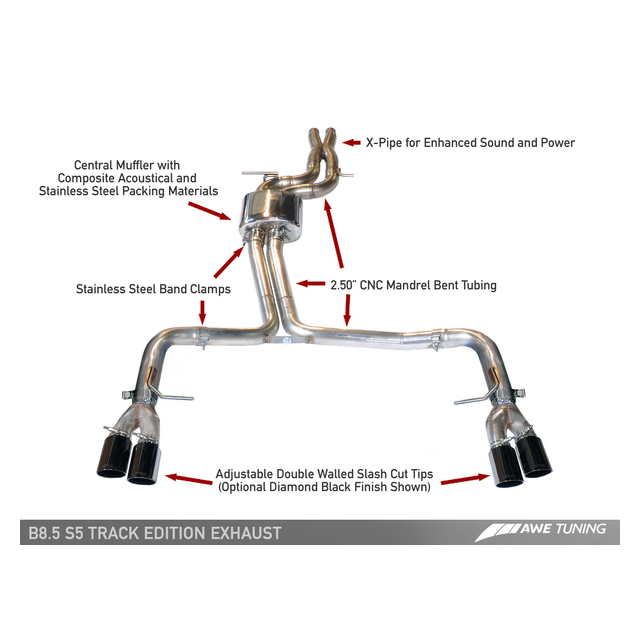 X-Pipe for Enhanced Sound and Power

Central Muffler with
Composite Acoustical and
Stainless Steel Packing Materials

Stainless Steel Band Clamps

2.50" CNC Mandrel Bent Tubing

Adjustable Double Walled Slash Cut Tips
(Optional Diamond Black Finish Shown)

B8.5 S5 TRACK EDITION EXHAUST

AWE TUNING